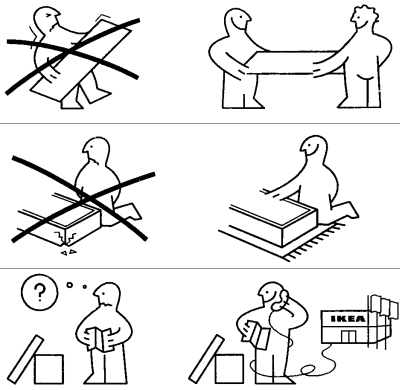 ?

IKEA